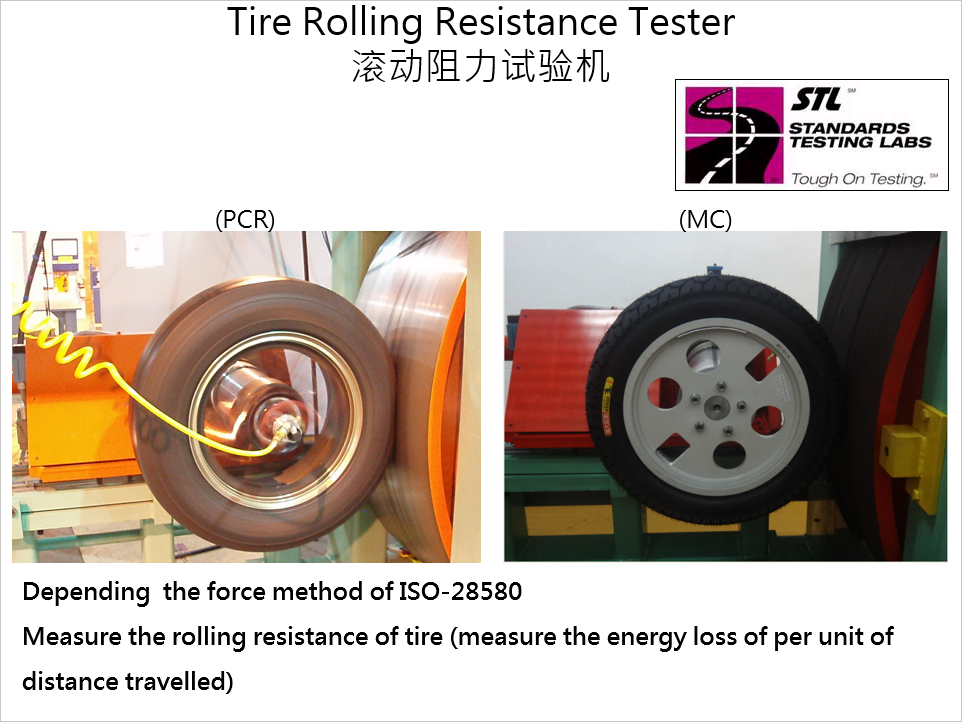 Tire Rolling Resistance Tester
滚动阻力试验机

STL℠
STANDARDS TESTING LABS
Tough On Testing.℠

(PCR)

(MC)

Depending the force method of ISO-28580

Measure the rolling resistance of tire (measure the energy loss of per unit of distance travelled)